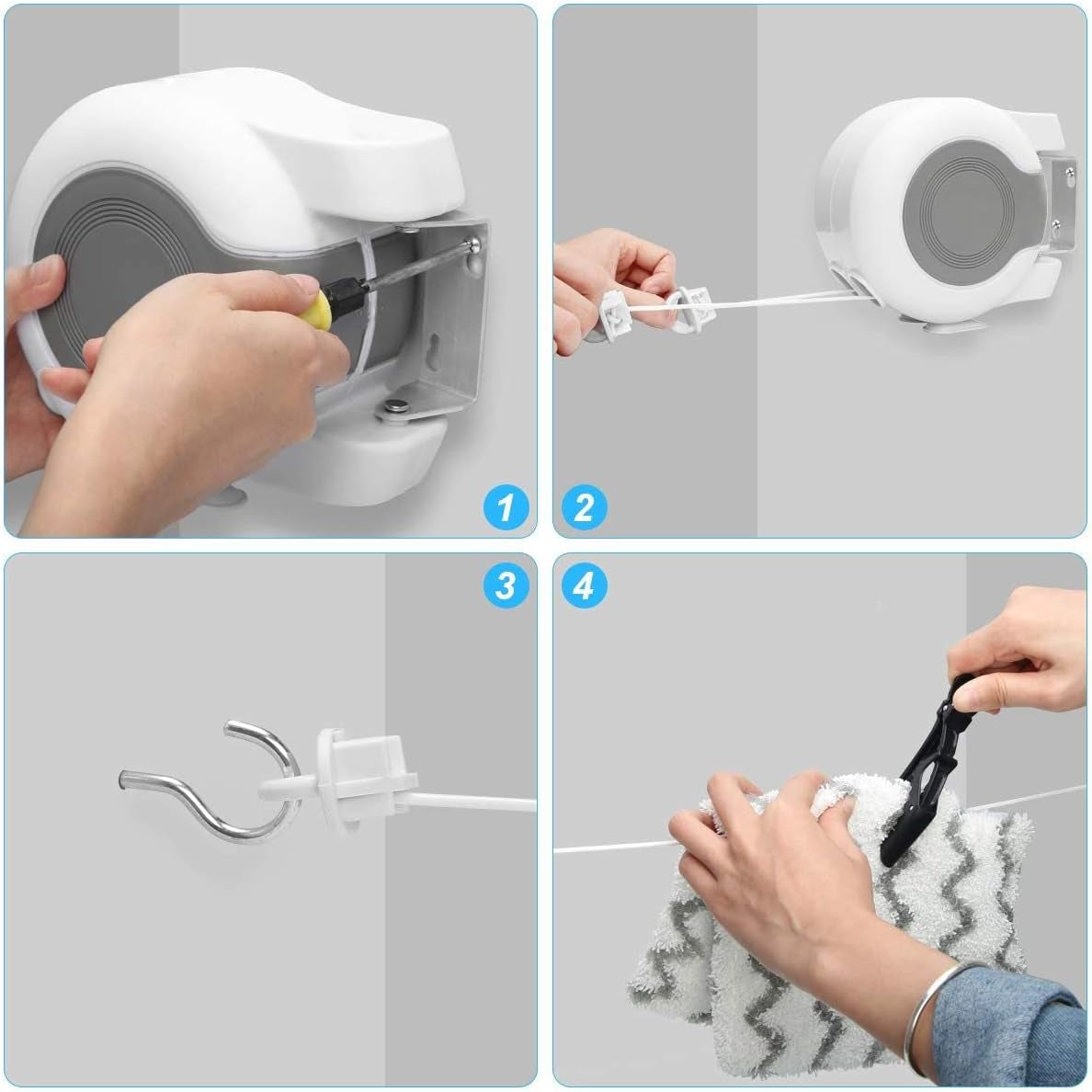 1
2
3
4